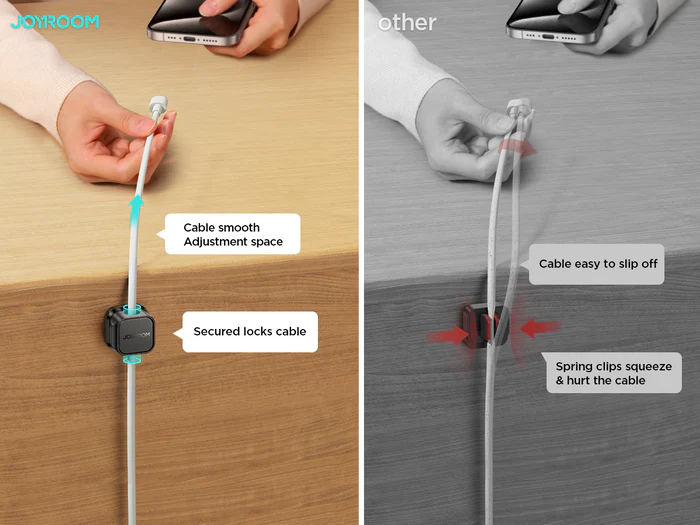 JOYROOM

Cable smooth
Adjustment space

JOYROOM

Secured locks cable

other

Cable easy to slip off

Spring clips squeeze
& hurt the cable