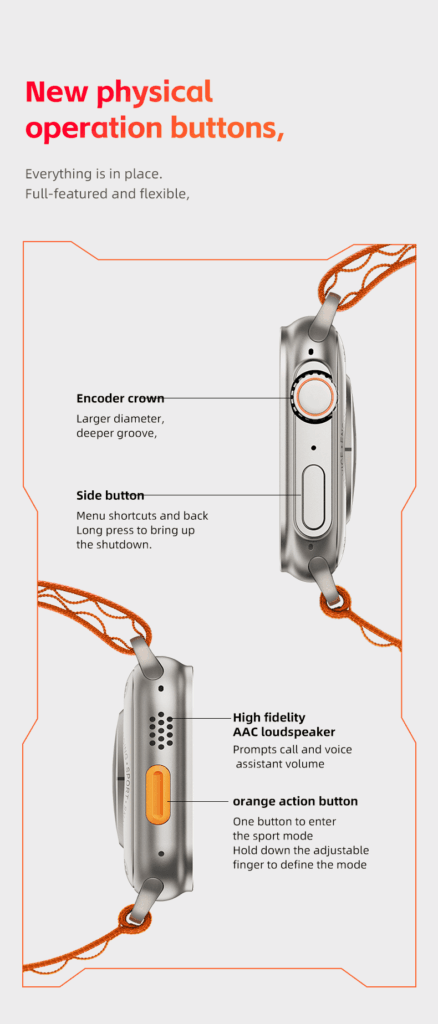 New physical operation buttons,

Everything is in place.
Full-featured and flexible,

Encoder crown
Larger diameter, deeper groove,

Side button
Menu shortcuts and back
Long press to bring up the shutdown.

High fidelity AAC loudspeaker
Prompts call and voice assistant volume

orange action button
One button to enter the sport mode
Hold down the adjustable finger to define the mode